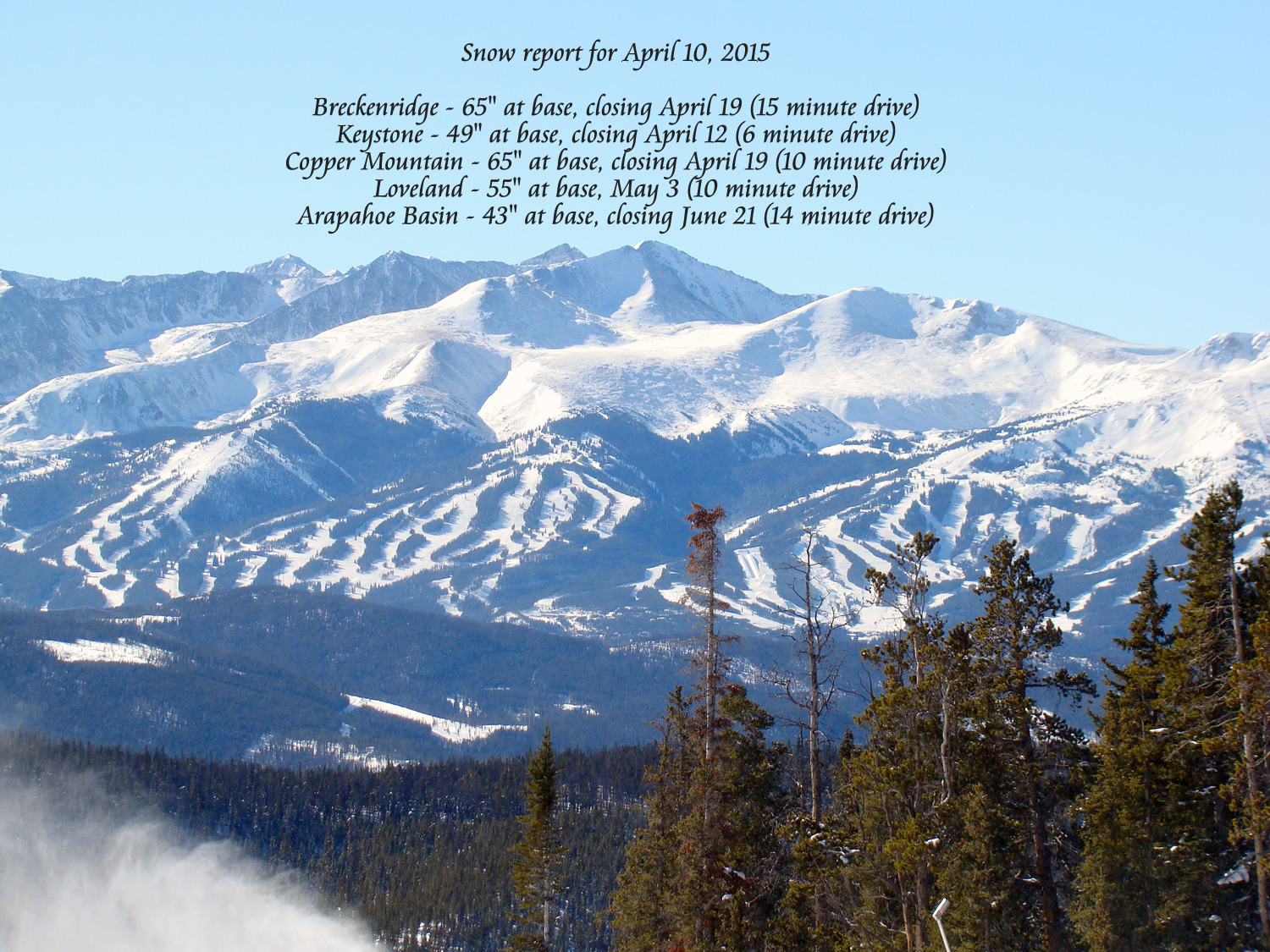 Snow report for April 10, 2015

Breckenridge - 65" at base, closing April 19 (15 minute drive)
Keystone - 49" at base, closing April 12 (6 minute drive)
Copper Mountain - 65" at base, closing April 19 (10 minute drive)
Loveland - 55" at base, May 3 (10 minute drive)
Arapahoe Basin - 43" at base, closing June 21 (14 minute drive)